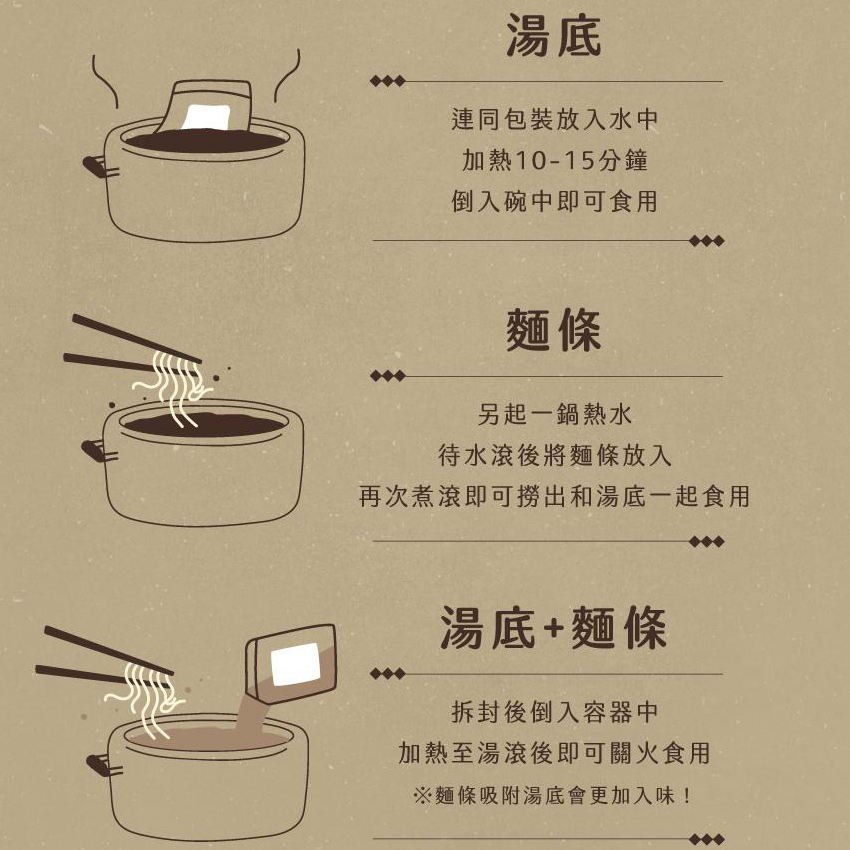 湯底

連同包裝放入水中
加熱10-15分鐘
倒入碗中即可食用

麵條

另起一鍋熱水
待水滾後將麵條放入
再次煮滾即可撈出和湯底一起食用

湯底+麵條

拆封後倒入容器中
加熱至湯滾後即可關火食用
※麵條吸附湯底會更加入味！